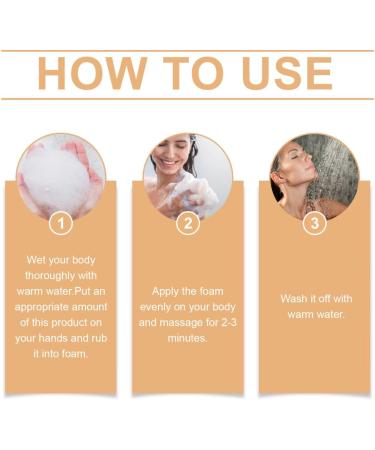 HOW TO USE

1

Wet your body thoroughly with warm water.Put an appropriate amount of this product on your hands and rub it into foam.

2

Apply the foam evenly on your body and massage for 2-3 minutes.

3

Wash it off with warm water.