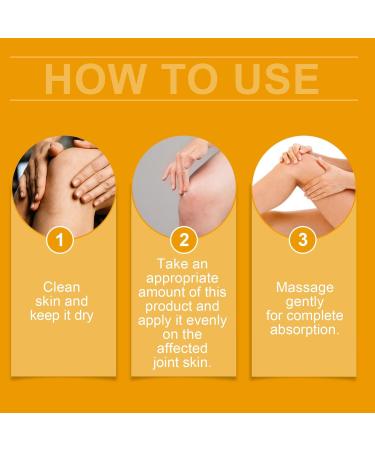 HOW TO USE

1

Clean skin and keep it dry

2

Take an appropriate amount of this product and apply it evenly on the affected joint skin.

3

Massage gently for complete absorption.