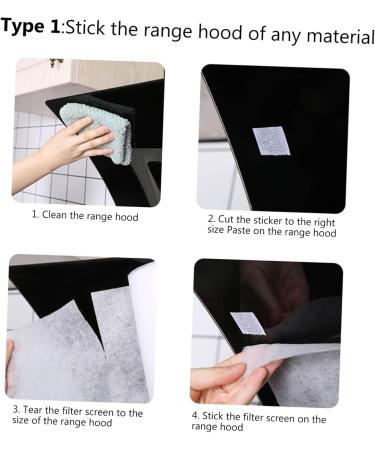 Type 1:Stick the range hood of any material

1. Clean the range hood

2. Cut the sticker to the right size Paste on the range hood

3. Tear the filter screen to the size of the range hood

4. Stick the filter screen on the range hood