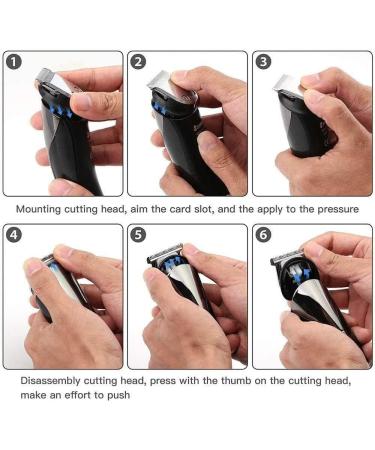 1

2

3

Mounting cutting head, aim the card slot, and the apply to the pressure

4

5

6

Disassembly cutting head, press with the thumb on the cutting head, make an effort to push