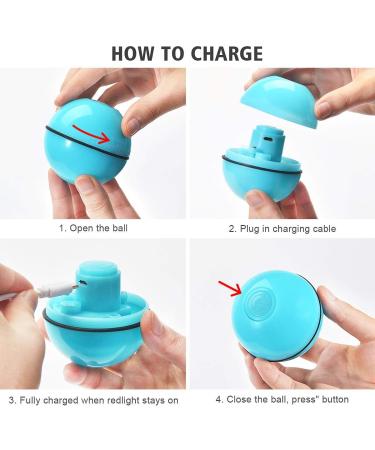 HOW TO CHARGE

1. Open the ball

2. Plug in charging cable

3. Fully charged when redlight stays on

4. Close the ball, press" button