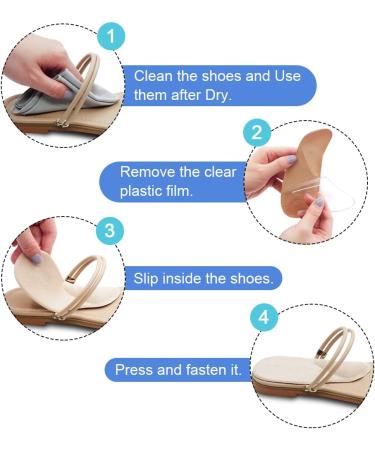 1

Clean the shoes and Use them after Dry.

2

Remove the clear plastic film.

3

Slip inside the shoes.

4

Press and fasten it.