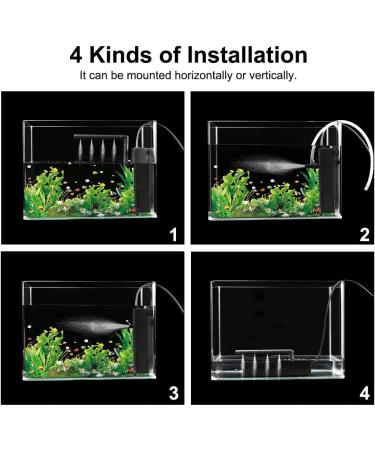 4 Kinds of Installation

It can be mounted horizontally or vertically.

1

2

3

4