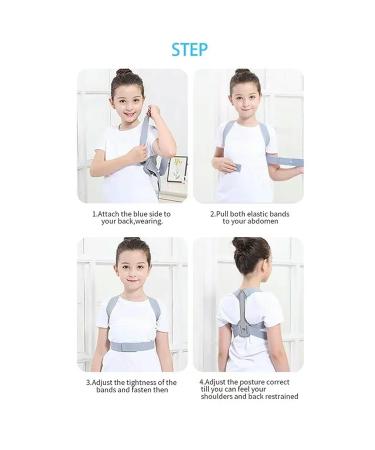 STEP

1.Attach the blue side to your back,wearing.

2.Pull both elastic bands to your abdomen

3.Adjust the tightness of the bands and fasten then

4.Adjust the posture correct till you can feel your shoulders and back restrained