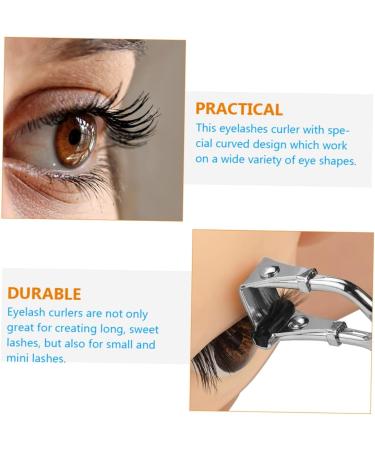 PRACTICAL
This eyelashes curler with special curved design which work on a wide variety of eye shapes.

DURABLE
Eyelash curlers are not only great for creating long, sweet lashes, but also for small and mini lashes.