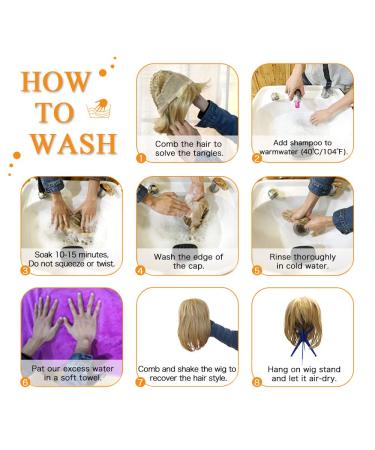 HOW TO WASH

Comb the hair to solve the tangles.
1

Add shampoo to warmwater (40°C/104°F).
2

Soak 10-15 minutes. Do not squeeze or twist.
3

Wash the edge of the cap.
4

Rinse thoroughly in cold water.
5

Pat our excess water in a soft towel.
6

Comb and shake the wig to recover the hair style.
7

Hang on wig stand and let it air-dry.
8