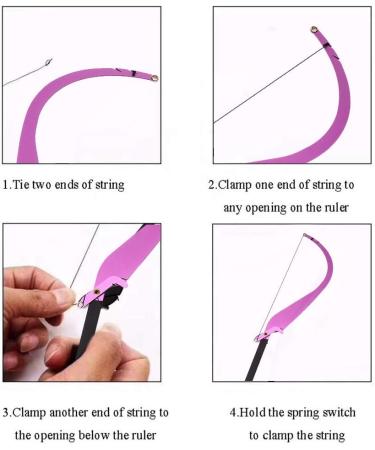 1.Tie two ends of string

2.Clamp one end of string to any opening on the ruler

3.Clamp another end of string to the opening below the ruler

4.Hold the spring switch to clamp the string