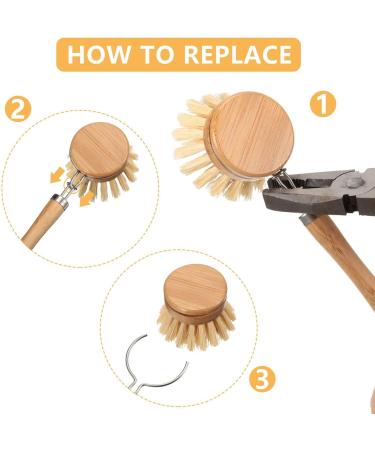 HOW TO REPLACE

2

1

3