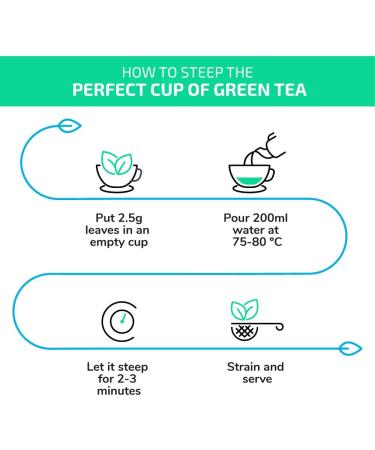 HOW TO STEEP THE
PERFECT CUP OF GREEN TEA

Put 2.5g leaves in an empty cup

Pour 200ml water at 75-80 °C

Let it steep for 2-3 minutes

Strain and serve