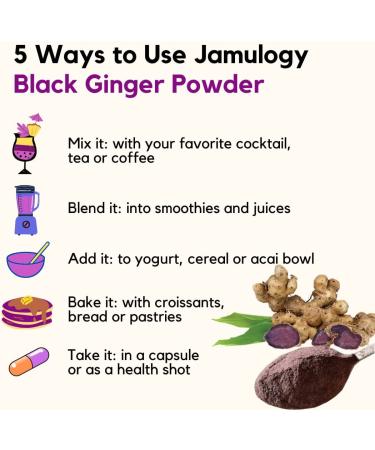 5 Ways to Use Jamulogy
Black Ginger Powder

Mix it: with your favorite cocktail, tea or coffee

Blend it: into smoothies and juices

Add it: to yogurt, cereal or acai bowl

Bake it: with croissants, bread or pastries

Take it: in a capsule or as a health shot