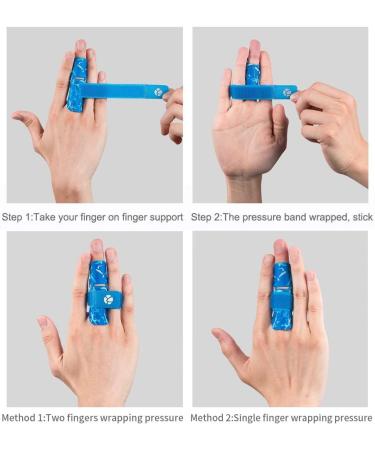 Step 1:Take your finger on finger support

Step 2:The pressure band wrapped, stick

Method 1:Two fingers wrapping pressure

Method 2:Single finger wrapping pressure