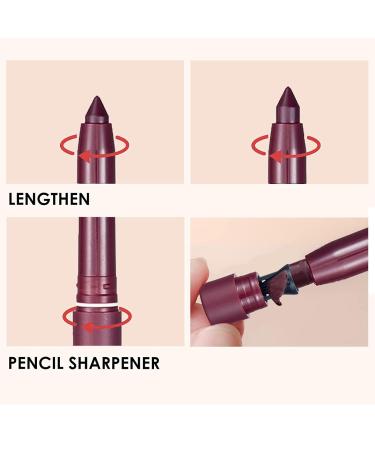 LENGTHEN

PENCIL SHARPENER