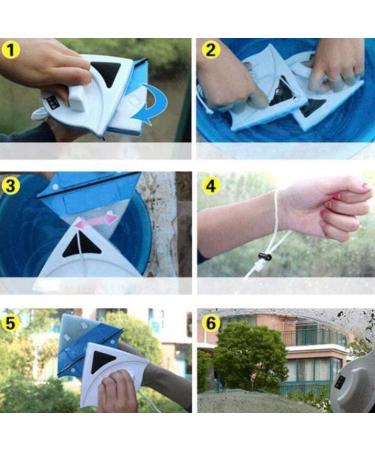 1
2
3
4
5
6