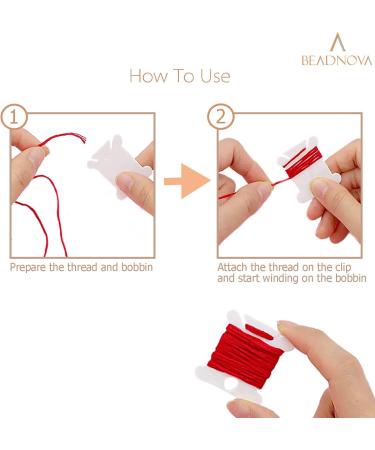 BEADNOVA

How To Use

1

Prepare the thread and bobbin

2

Attach the thread on the clip and start winding on the bobbin