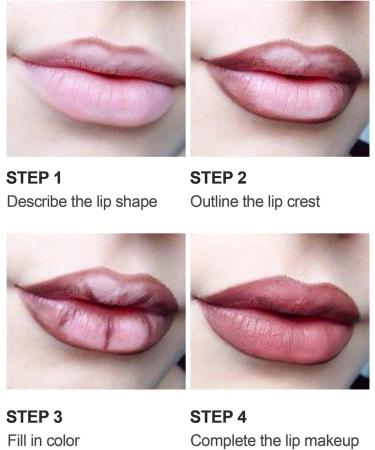 STEP 1
Describe the lip shape

STEP 2
Outline the lip crest

STEP 3
Fill in color

STEP 4
Complete the lip makeup