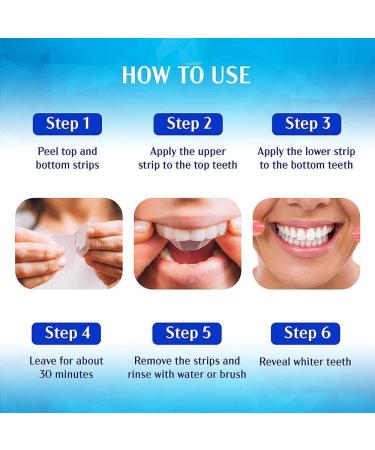 HOW TO USE

Step 1

Peel top and bottom strips

Step 2

Apply the upper strip to the top teeth

Step 3

Apply the lower strip to the bottom teeth

Step 4

Leave for about 30 minutes

Step 5

Remove the strips and rinse with water or brush

Step 6

Reveal whiter teeth