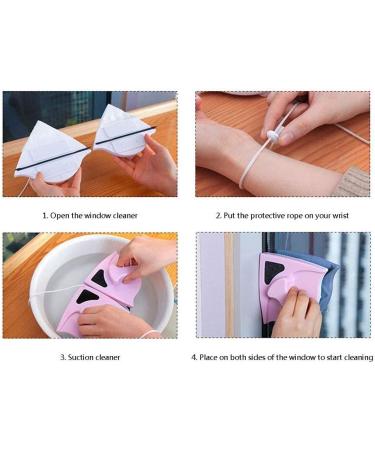 1. Open the window cleaner

2. Put the protective rope on your wrist

3. Suction cleaner

4. Place on both sides of the window to start cleaning