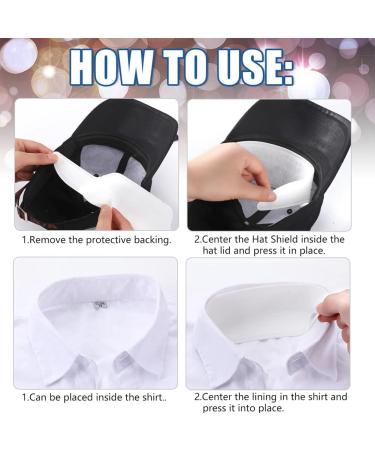 HOW TO USE:

1.Remove the protective backing.

2.Center the Hat Shield inside the hat lid and press it in place.

1.Can be placed inside the shirt..

2.Center the lining in the shirt and press it into place.