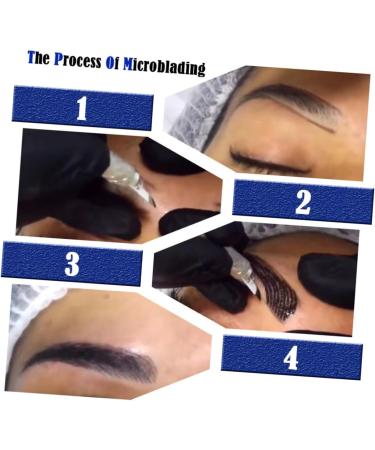 The Process Of Microblading

1

2

3

4