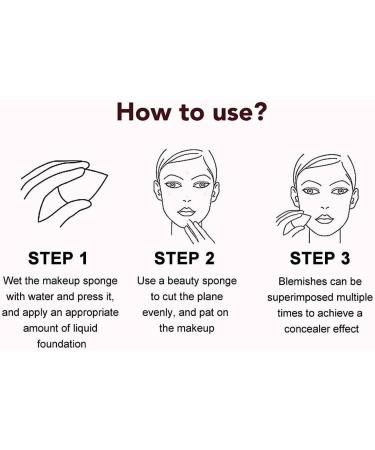 How to use?

STEP 1

Wet the makeup sponge with water and press it, and apply an appropriate amount of liquid foundation

STEP 2

Use a beauty sponge to cut the plane evenly, and pat on the makeup

STEP 3

Blemishes can be superimposed multiple times to achieve a concealer effect