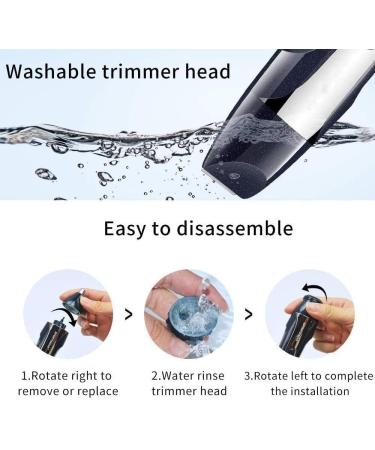 Washable trimmer head

Easy to disassemble

>

>

1.Rotate right to remove or replace

2.Water rinse trimmer head

3.Rotate left to complete the installation