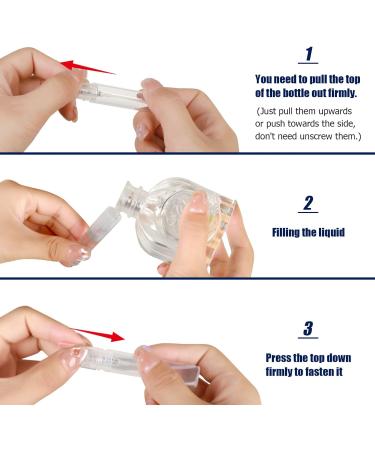 1

You need to pull the top of the bottle out firmly.

(Just pull them upwards or push towards the side, don't need unscrew them.)

2

Filling the liquid

3

Press the top down firmly to fasten it