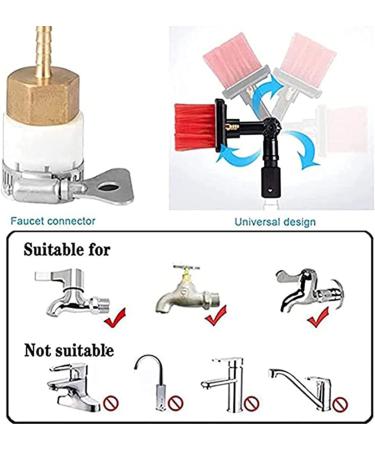 Faucet connector

Universal design

Suitable for

Not suitable