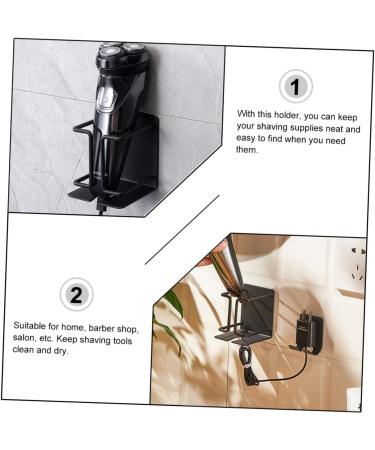 1

With this holder, you can keep your shaving supplies neat and easy to find when you need them.

2

Suitable for home, barber shop, salon, etc. Keep shaving tools clean and dry.