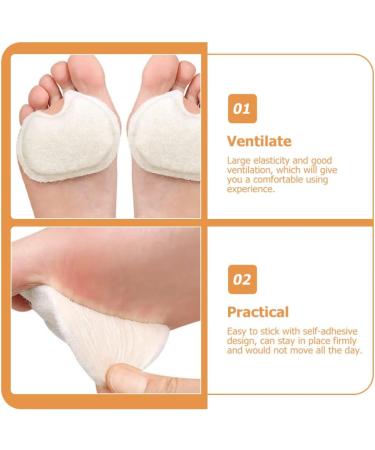 01

Ventilate

Large elasticity and good ventilation, which will give you a comfortable using experience.

02

Practical

Easy to stick with self-adhesive design, can stay in place firmly and would not move all the day.