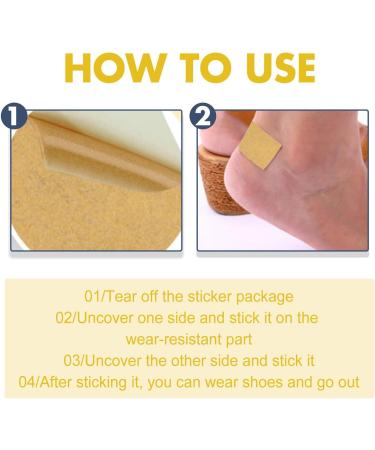 HOW TO USE

1

2

01/Tear off the sticker package
02/Uncover one side and stick it on the wear-resistant part
03/Uncover the other side and stick it
04/After sticking it, you can wear shoes and go out