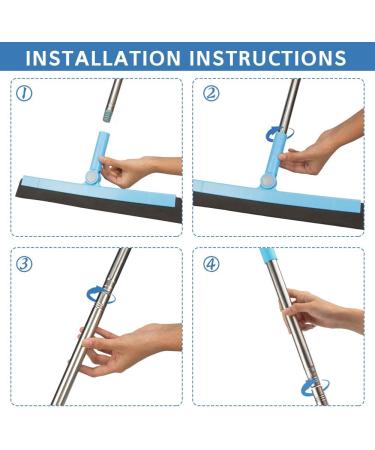 INSTALLATION INSTRUCTIONS

①

②

③

④