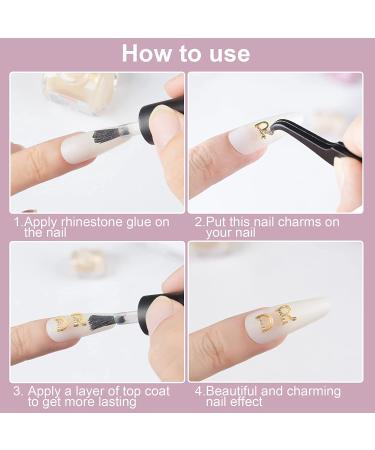 How to use

1.Apply rhinestone glue on the nail

2.Put this nail charms on your nail

3. Apply a layer of top coat to get more lasting

4.Beautiful and charming nail effect