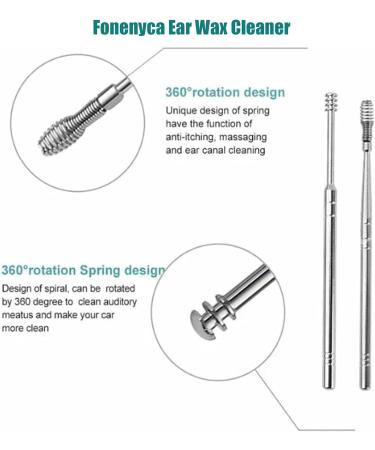 Fonenyca Ear Wax Cleaner

360°rotation design
Unique design of spring have the function of anti-itching, massaging and ear canal cleaning

360°rotation Spring design
Design of spiral, can be rotated by 360 degree to clean auditory meatus and make your car more clean