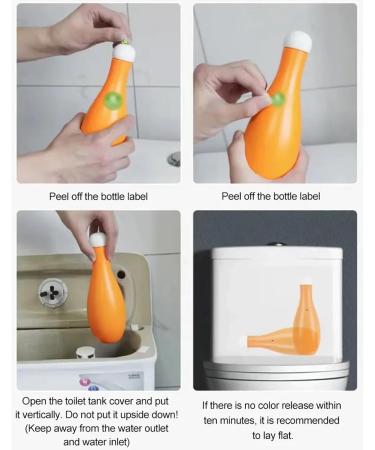 Peel off the bottle label

Peel off the bottle label

Open the toilet tank cover and put it vertically. Do not put it upside down! (Keep away from the water outlet and water inlet)

If there is no color release within ten minutes, it is recommended to lay flat.