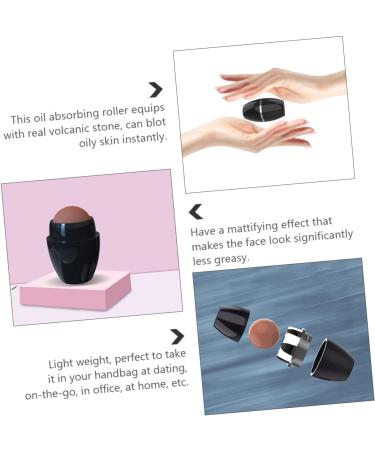 This oil absorbing roller equips with real volcanic stone, can blot oily skin instantly.

Have a mattifying effect that makes the face look significantly less greasy.

Light weight, perfect to take it in your handbag at dating, on-the-go, in office, at home, etc.