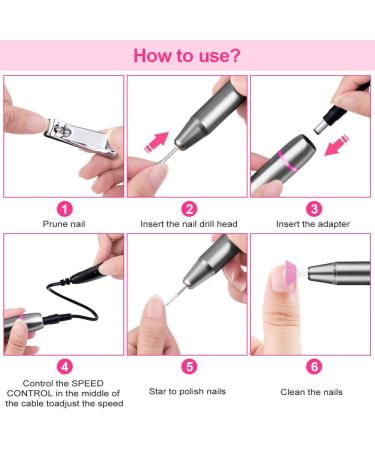 How to use?

1
Prune nail

2
Insert the nail drill head

3
Insert the adapter

4
Control the SPEED CONTROL in the middle of the cable toadjust the speed

5
Star to polish nails

6
Clean the nails