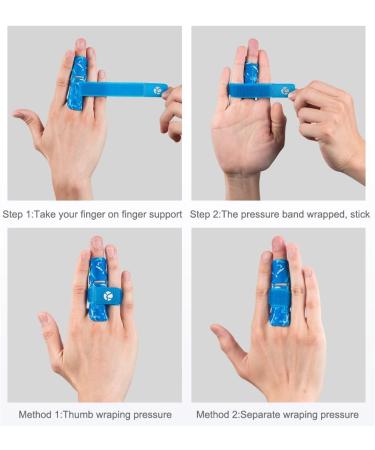 Step 1:Take your finger on finger support

Step 2:The pressure band wrapped, stick

Method 1:Thumb wraping pressure

Method 2:Separate wraping pressure