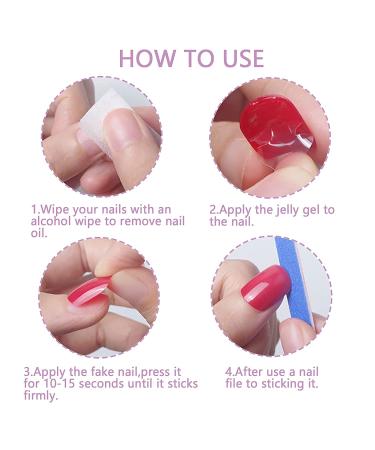 HOW TO USE

1.Wipe your nails with an alcohol wipe to remove nail oil.

2.Apply the jelly gel to the nail.

3.Apply the fake nail,press it for 10-15 seconds until it sticks firmly.

4.After use a nail file to sticking it.