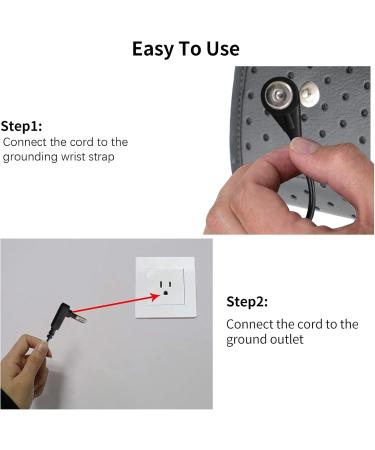 Easy To Use

Step1:
Connect the cord to the grounding wrist strap

Step2:
Connect the cord to the ground outlet