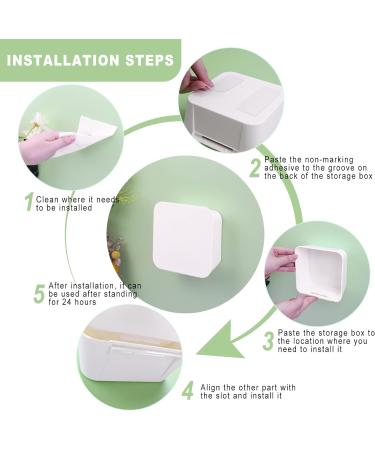 INSTALLATION STEPS

1 Clean where it needs to be installed

2 Paste the non-marking adhesive to the groove on the back of the storage box

3 Paste the storage box to the location where you need to install it

4 Align the other part with the slot and install it

5 After installation, it can be used after standing for 24 hours