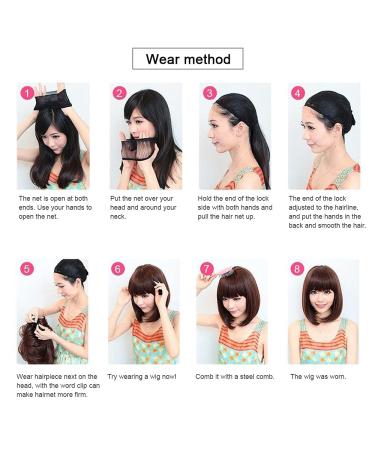 Wear method

1

The net is open at both ends. Use your hands to open the net.

2

Put the net over your head and around your neck.

3

Hold the end of the lock side with both hands and pull the hair net up.

4

The end of the lock adjusted to the hairline, and put the hands in the back and smooth the hair.

5

Wear hairpiece next on the head, with the word clip can make hairnet more firm.

6

Try wearing a wig now!

7

Comb it with a steel comb.

8

The wig was worn.