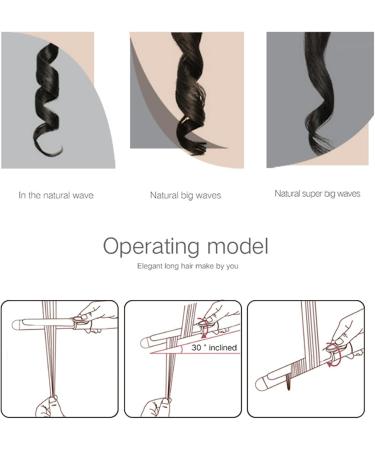 In the natural wave

Natural big waves

Natural super big waves

Operating model

Elegant long hair make by you

30 ° inclined