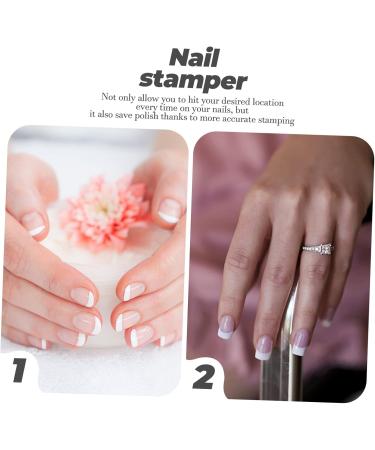 Nail stamper

Not only allow you to hit your desired location every time on your nails, but it also save polish thanks to more accurate stamping

1

2