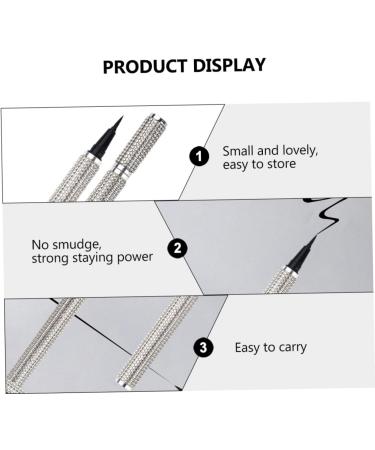 PRODUCT DISPLAY

1 Small and lovely, easy to store

No smudge, strong staying power 2

3 Easy to carry