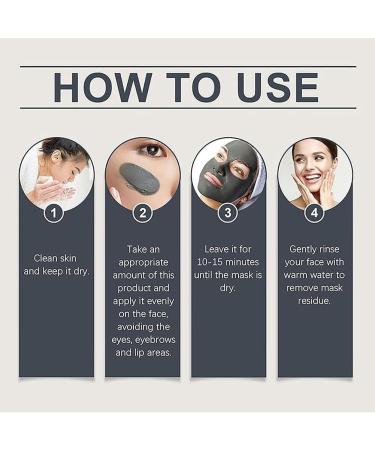 HOW TO USE

1

Clean skin and keep it dry.

2

Take an appropriate amount of this product and apply it evenly on the face, avoiding the eyes, eyebrows and lip areas.

3

Leave it for 10-15 minutes until the mask is dry.

4

Gently rinse your face with warm water to remove mask residue.