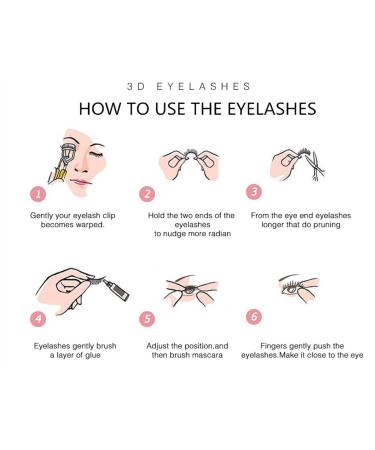 3D EYELASHES

HOW TO USE THE EYELASHES

1

Gently your eyelash clip becomes warped.

2

Hold the two ends of the eyelashes to nudge more radian

3

From the eye end eyelashes longer that do pruning

4

Eyelashes gently brush a layer of glue

5

Adjust the position,and then brush mascara

6

Fingers gently push the eyelashes.Make it close to the eye