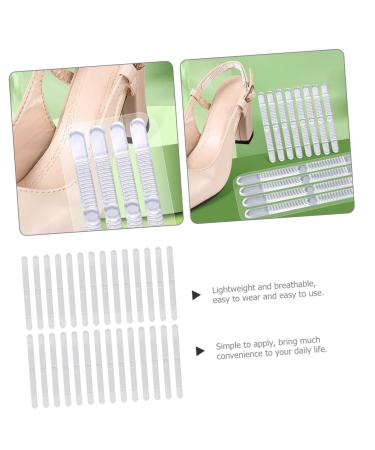 Lightweight and breathable, easy to wear and easy to use.

Simple to apply, bring much convenience to your daily life.