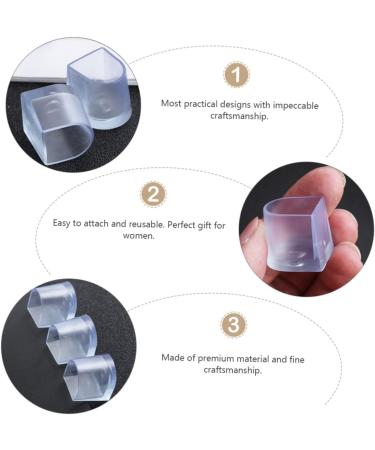 1

Most practical designs with impeccable craftsmanship.

2

Easy to attach and reusable. Perfect gift for women.

3

Made of premium material and fine craftsmanship.