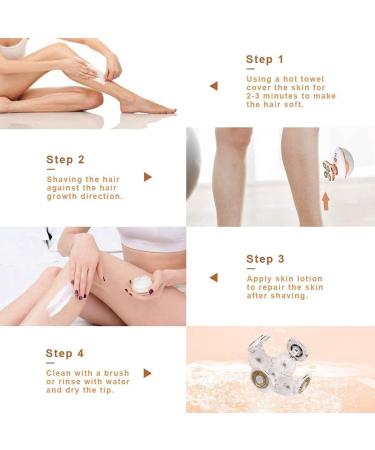 Step 1

Using a hot towel cover the skin for 2-3 minutes to make the hair soft.

Step 2

Shaving the hair against the hair growth direction.

Step 3

Apply skin lotion to repair the skin after shaving.

Step 4

Clean with a brush or rinse with water and dry the tip.