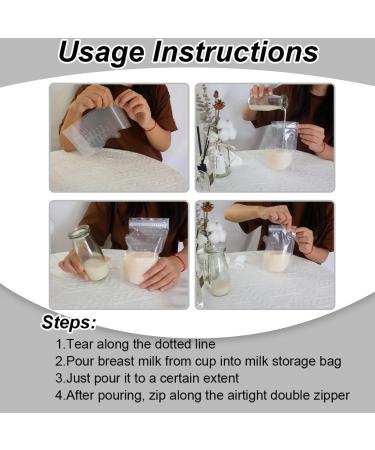 Usage Instructions

Steps:

1.Tear along the dotted line
2.Pour breast milk from cup into milk storage bag
3.Just pour it to a certain extent
4.After pouring, zip along the airtight double zipper